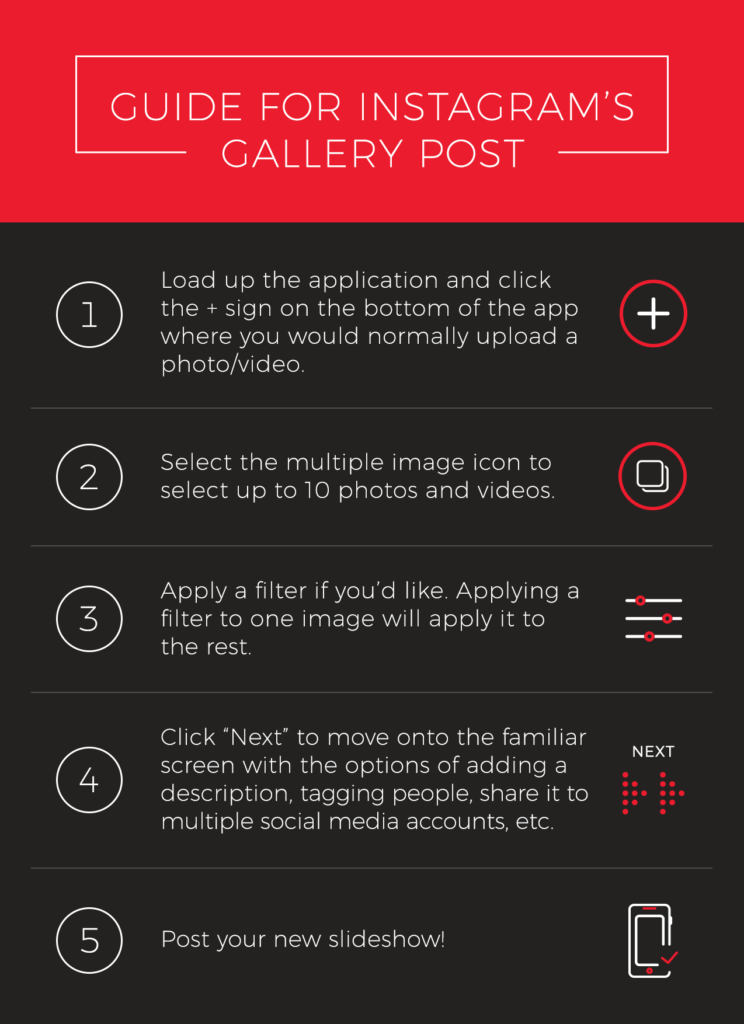 GUIDE FOR INSTAGRAM'S GALLERY POST

1

Load up the application and click the + sign on the bottom of the app where you would normally upload a photo/video.

2

Select the multiple image icon to select up to 10 photos and videos.

3

Apply a filter if you'd like. Applying a filter to one image will apply it to the rest.

4

Click "Next" to move onto the familiar screen with the options of adding a description, tagging people, share it to multiple social media accounts, etc.

NEXT

5

Post your new slideshow!